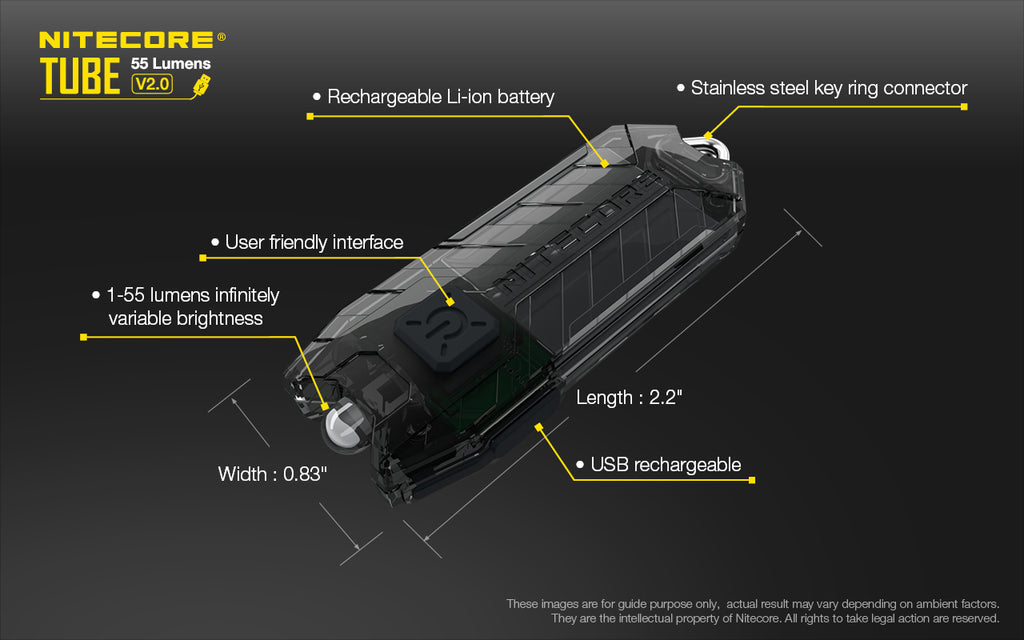 NITECORE®
TUBE 55 Lumens V2.0

• Rechargeable Li-ion battery

• Stainless steel key ring connector

• User friendly interface

• 1-55 lumens infinitely variable brightness

NITECORE

Length : 2.2"

Width : 0.83"

• USB rechargeable

These images are for guide purpose only, actual result may vary depending on ambient factors. They are the intellectual property of Nitecore. All rights to take legal action are reserved.